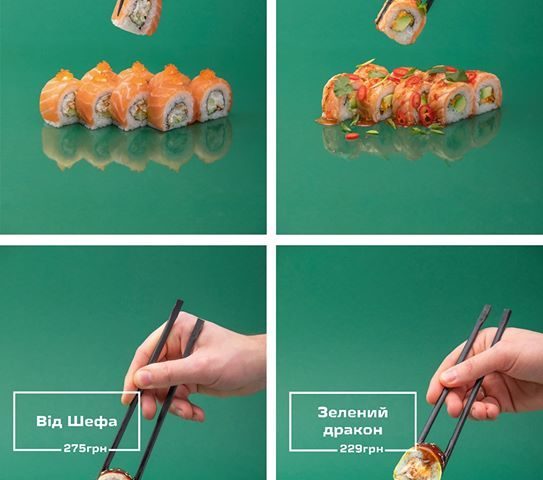 Від Шефа

275грн

Зелений дракон

229грн